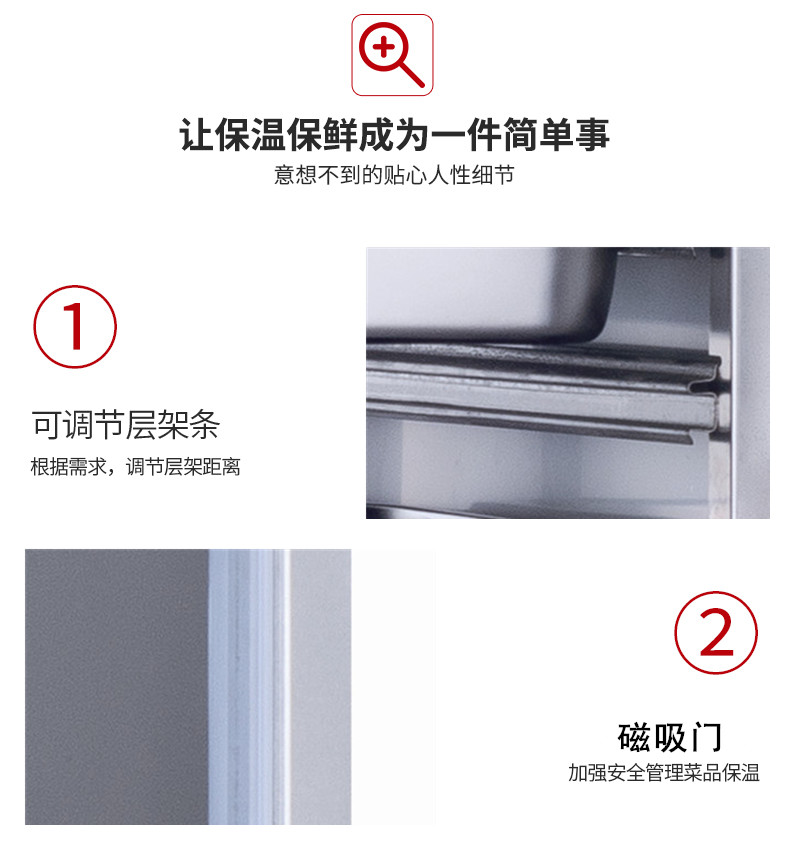 让保温保鲜成为一件简单事
意想不到的贴心人性细节

①

可调节层架条
根据需求，调节层架距离

②

磁吸门
加强安全管理菜品保温