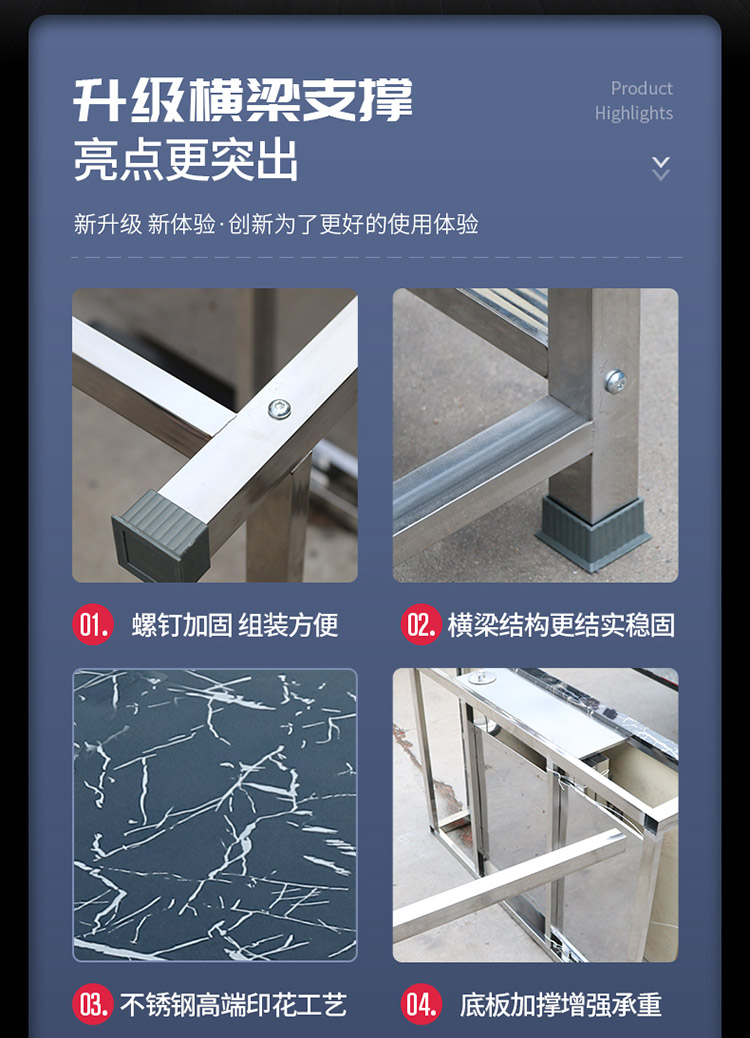 升级横梁支撑
亮点更突出

Product
Highlights

新升级 新体验·创新为了更好的使用体验

01. 螺钉加固 组装方便

02. 横梁结构更结实稳固

03. 不锈钢高端印花工艺

04. 底板加撑增强承重