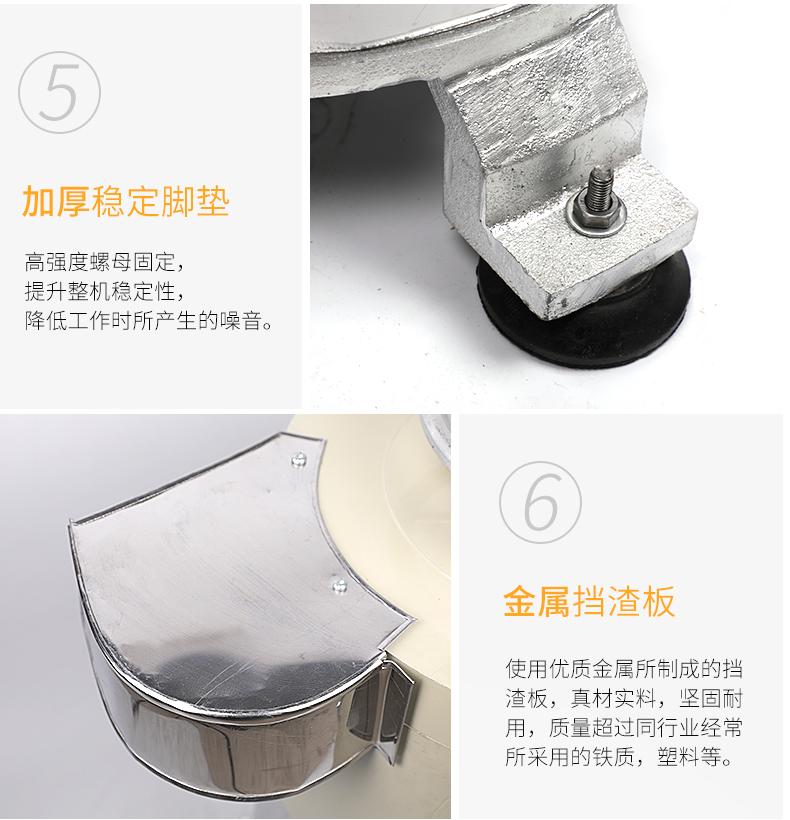 5

加厚稳定脚垫

高强度螺母固定，
提升整机稳定性，
降低工作时所产生的噪音。

6

金属挡渣板

使用优质金属所制成的挡渣板，真材实料，坚固耐用，质量超过同行业经常所采用的铁质，塑料等。