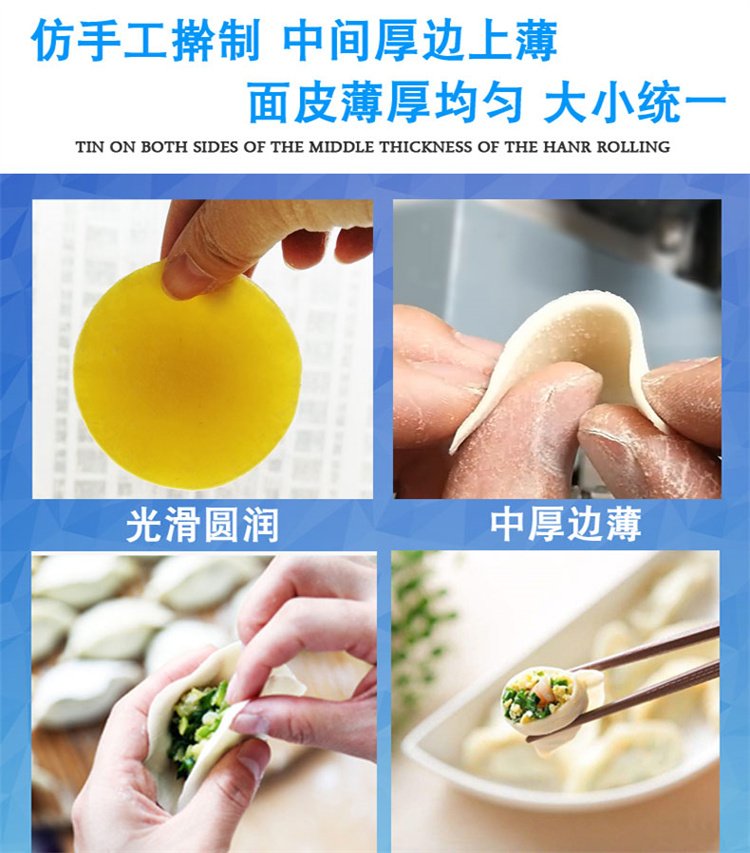 仿手工擀制 中间厚边上薄

面皮薄厚均匀 大小统一

TIN ON BOTH SIDES OF THE MIDDLE THICKNESS OF THE HANR ROLLING

光滑圆润

中厚边薄